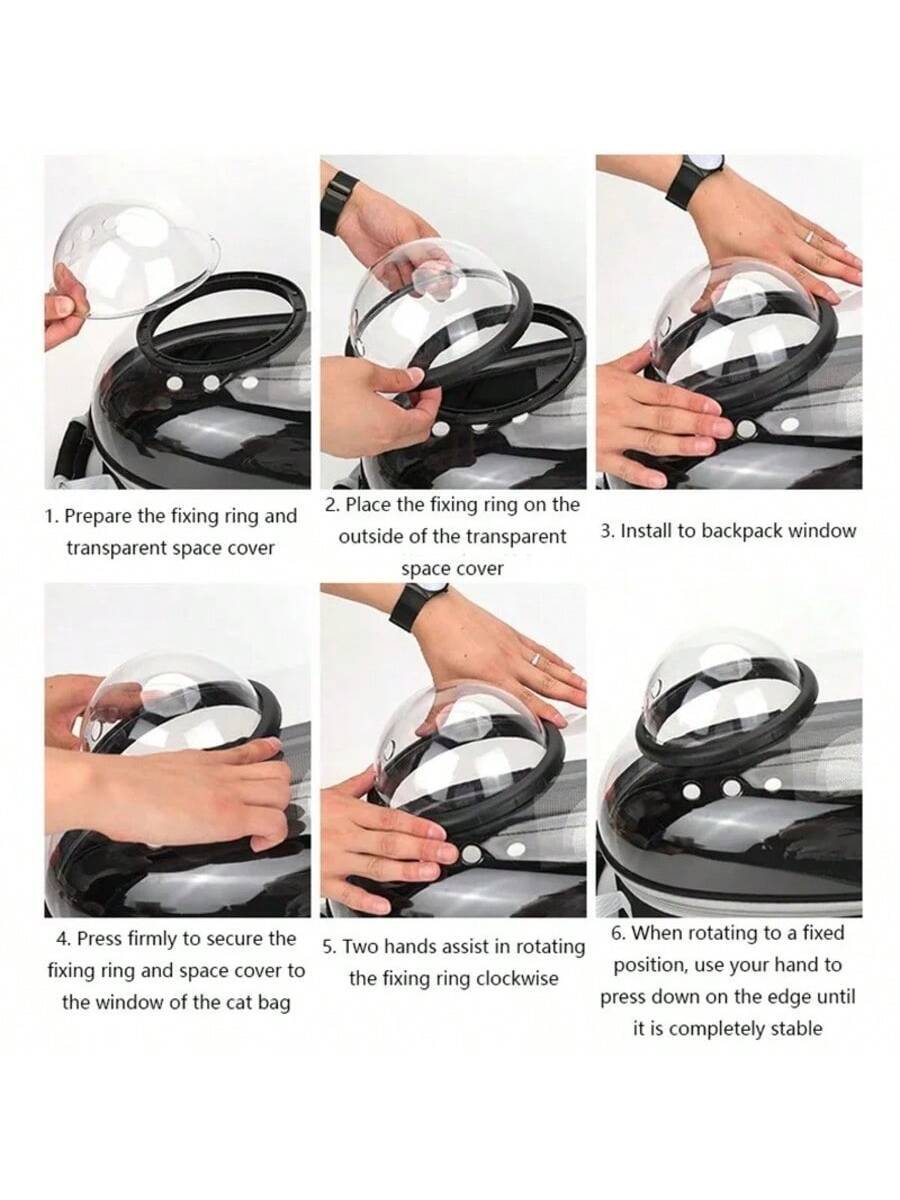 1. Prepare the fixing ring and transparent space cover

2. Place the fixing ring on the outside of the transparent space cover

3. Install to backpack window

4. Press firmly to secure the fixing ring and space cover to the window of the cat bag

5. Two hands assist in rotating the fixing ring clockwise

6. When rotating to a fixed position, use your hand to press down on the edge until it is completely stable