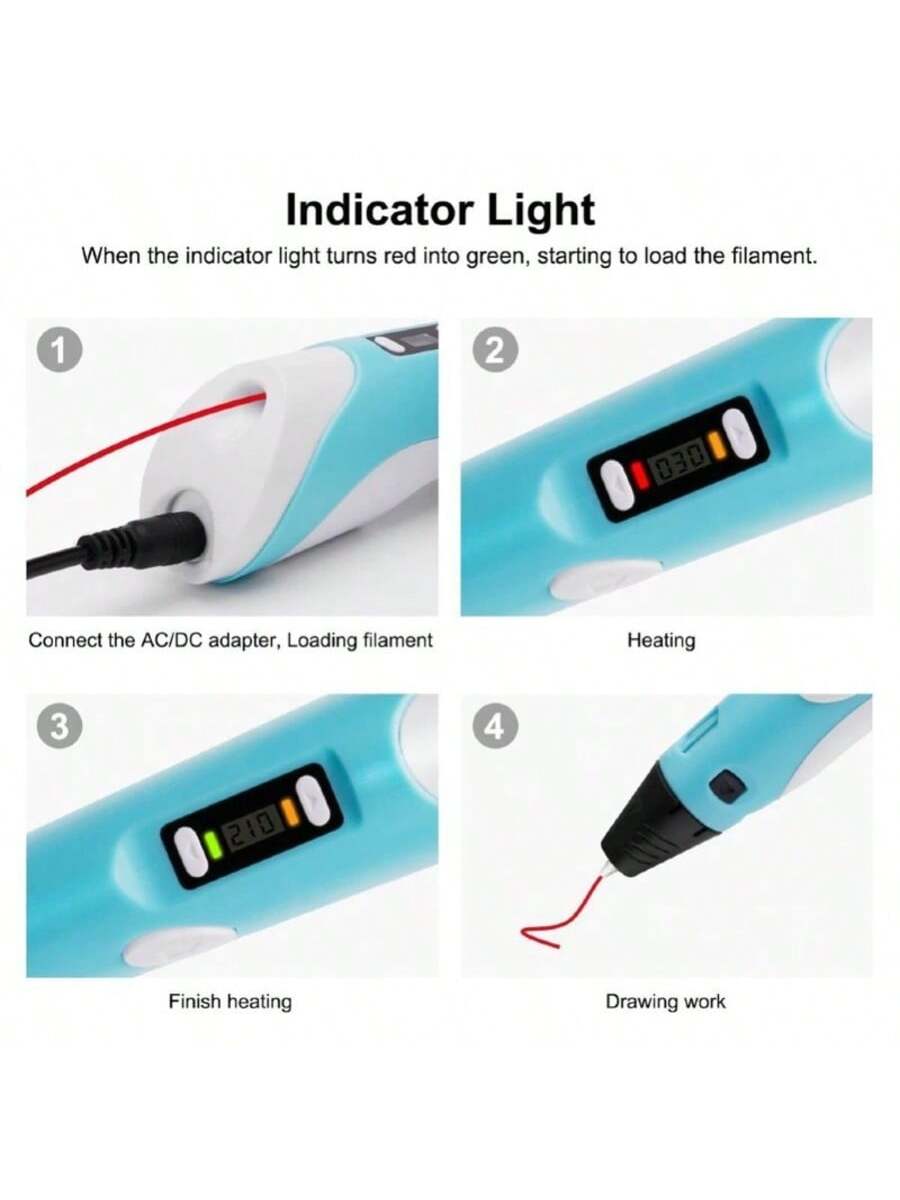 Indicator Light

When the indicator light turns red into green, starting to load the filament.

1

Connect the AC/DC adapter, Loading filament

2

030

Heating

3

210

Finish heating

4

Drawing work