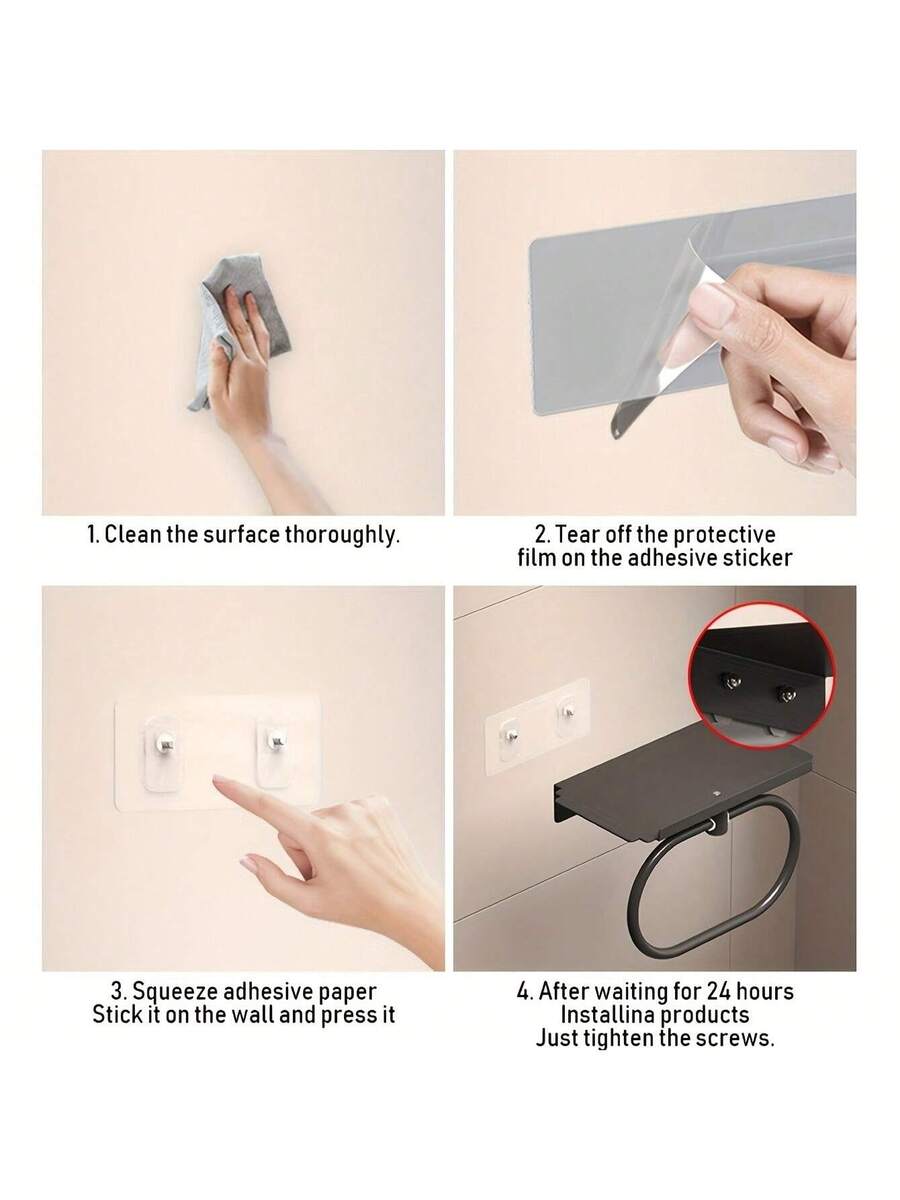 1. Clean the surface thoroughly.

2. Tear off the protective film on the adhesive sticker

3. Squeeze adhesive paper Stick it on the wall and press it

4. After waiting for 24 hours Installina products Just tighten the screws.