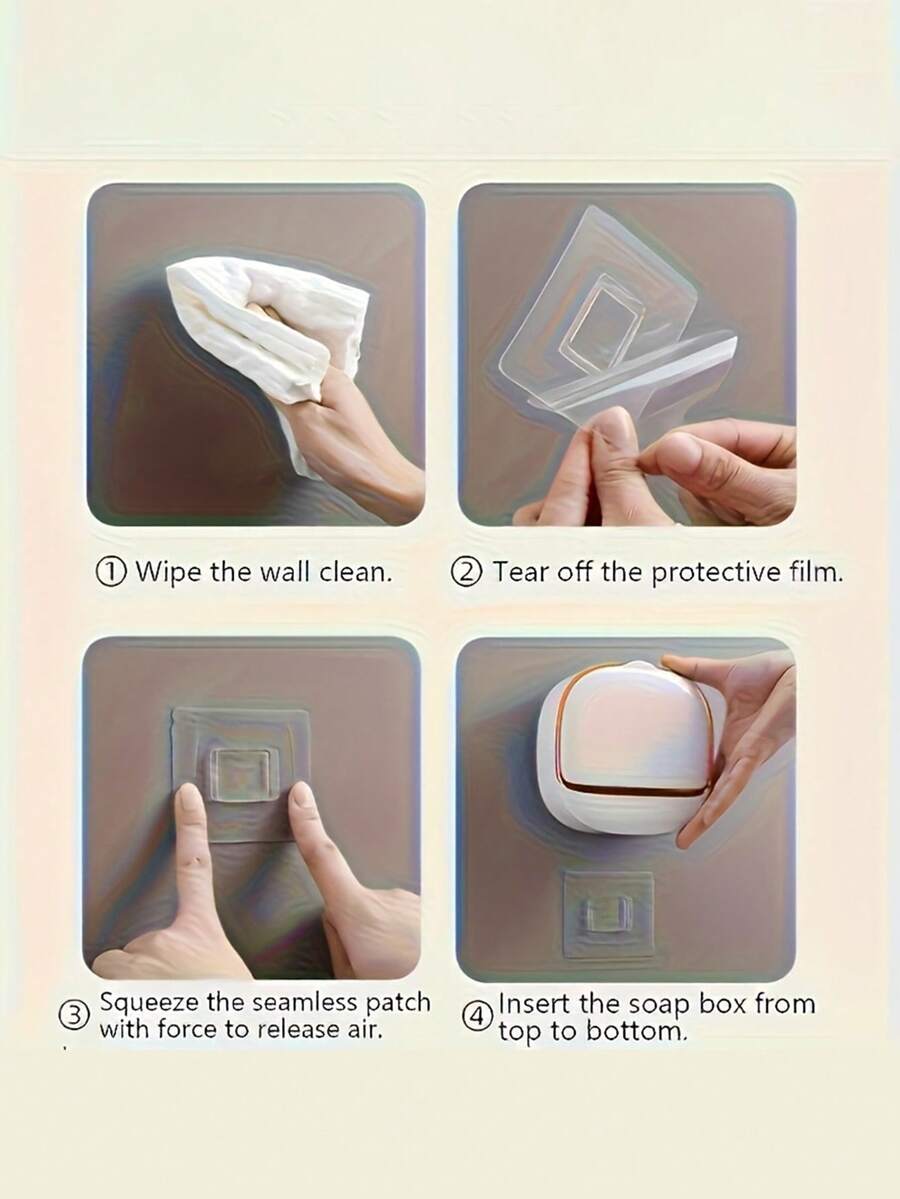 ① Wipe the wall clean.

② Tear off the protective film.

③ Squeeze the seamless patch with force to release air.

④ Insert the soap box from top to bottom.