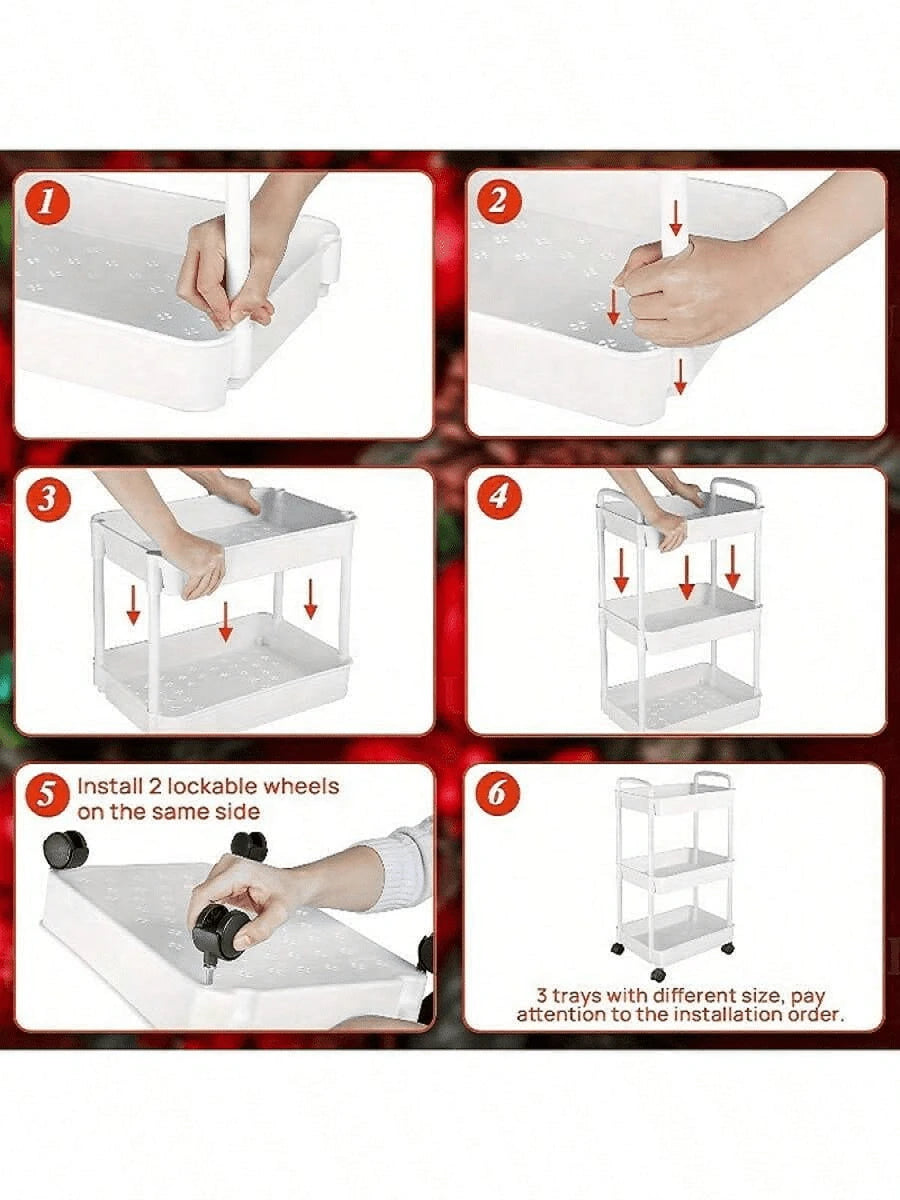 1

2

3

4

5 Install 2 lockable wheels on the same side

6

3 trays with different size, pay attention to the installation order.