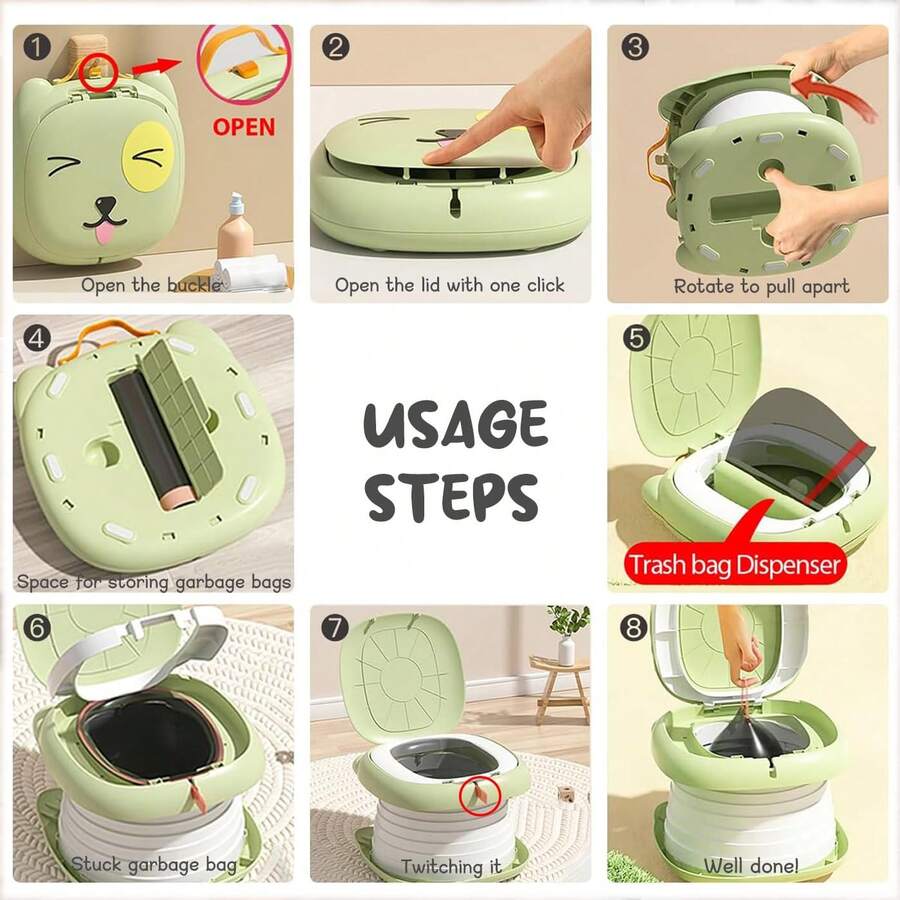 1
OPEN
Open the buckle

2
Open the lid with one click

3
Rotate to pull apart

4
Space for storing garbage bags

USAGE STEPS

5
Trash bag Dispenser

6
Stuck garbage bag

7
Twitching it

8
Well done!