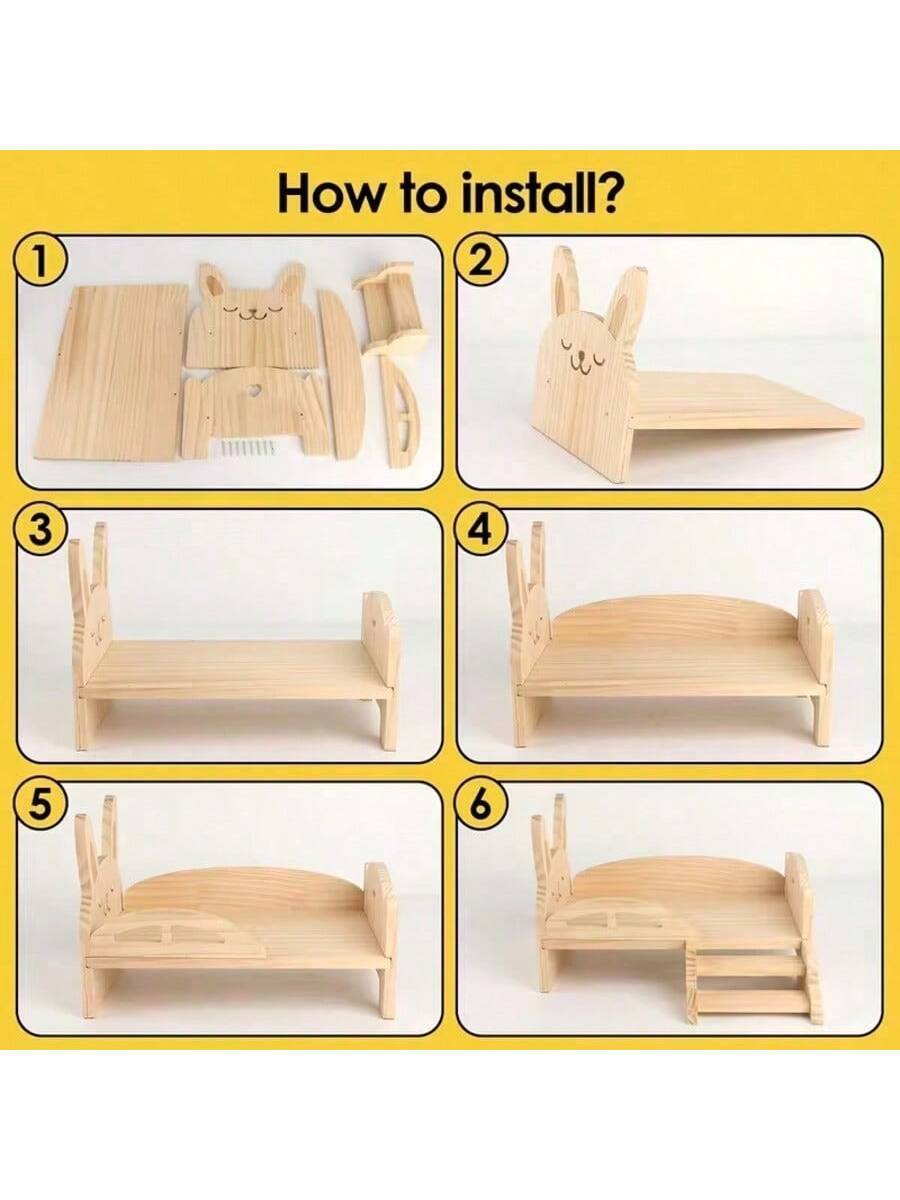 How to install?

1

2

3

4

5

6