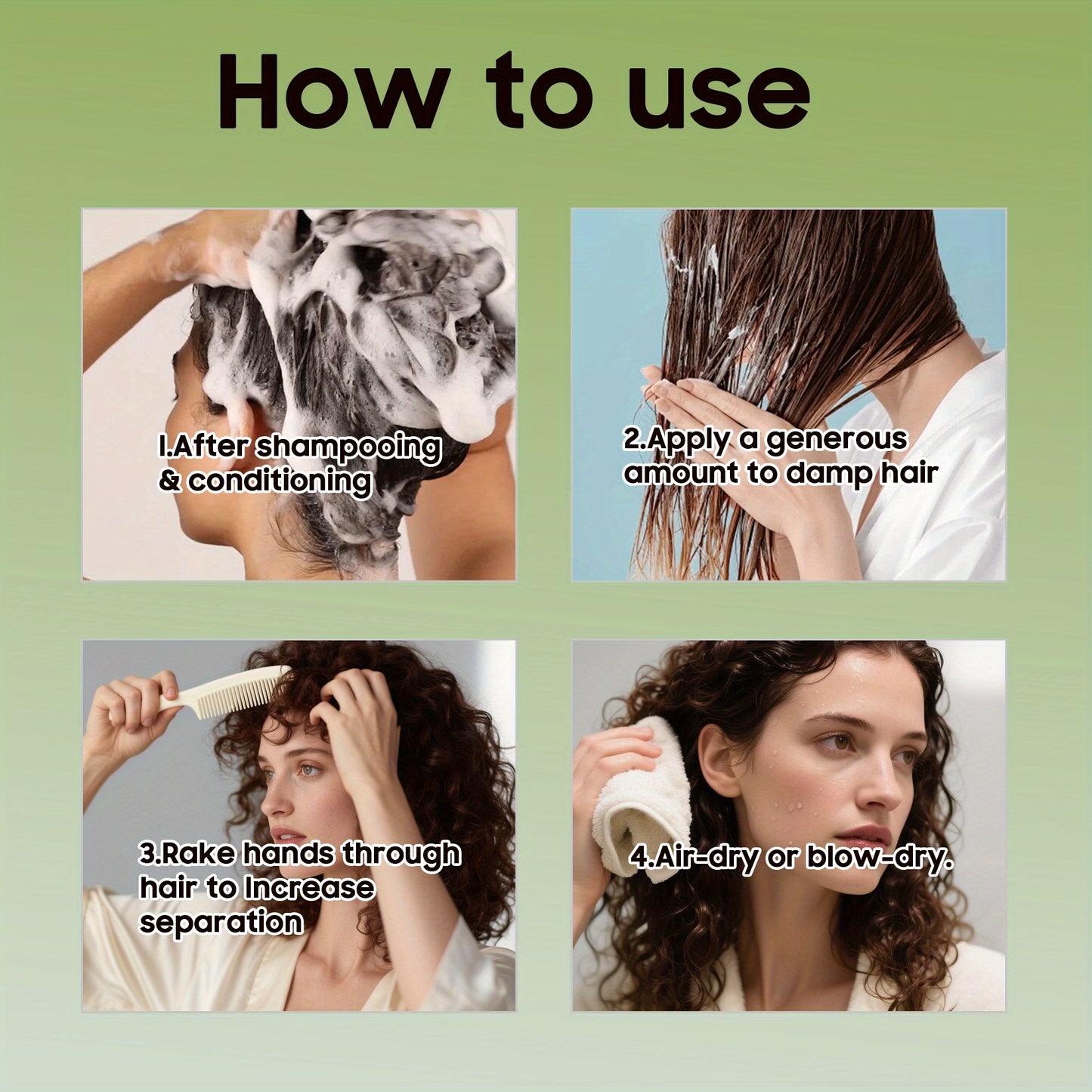 How to use

I.After shampooing & conditioning

2.Apply a generous amount to damp hair

3.Rake hands through hair to Increase separation

4.Air-dry or blow-dry.