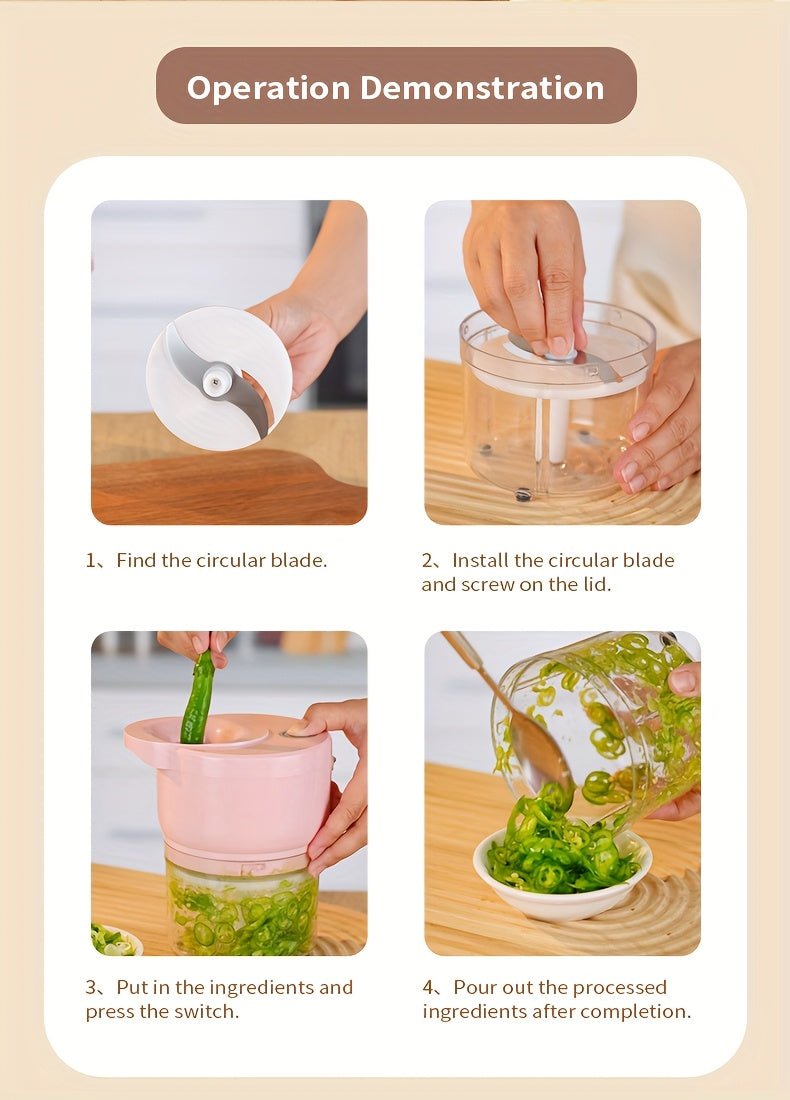 Operation Demonstration

1、Find the circular blade.

2、Install the circular blade and screw on the lid.

3、Put in the ingredients and press the switch.

4、Pour out the processed ingredients after completion.